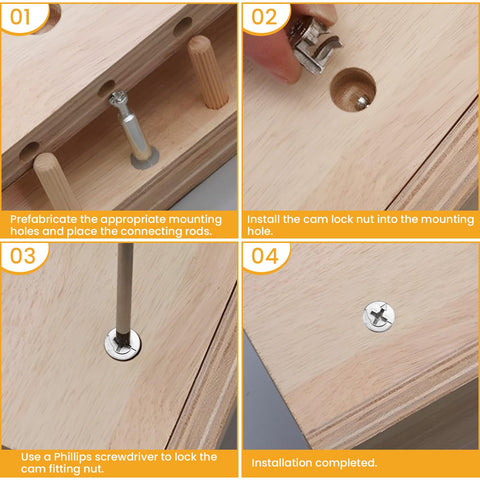 01

Prefabricate the appropriate mounting holes and place the connecting rods.

02

Install the cam lock nut into the mounting hole.

03

Use a Phillips screwdriver to lock the cam fitting nut.

04

Installation completed.