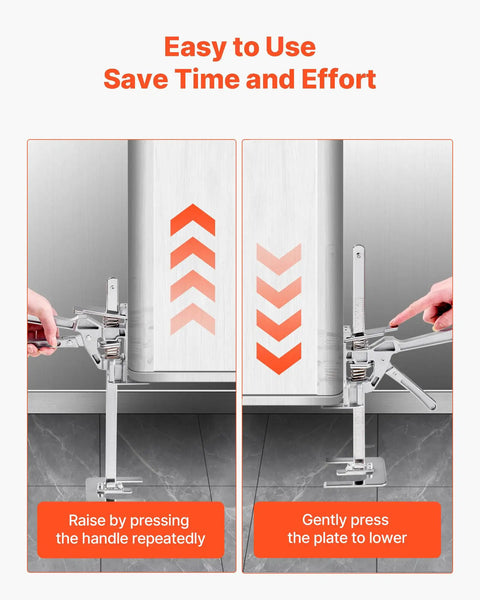 Easy to Use
Save Time and Effort

Raise by pressing the handle repeatedly

Gently press the plate to lower