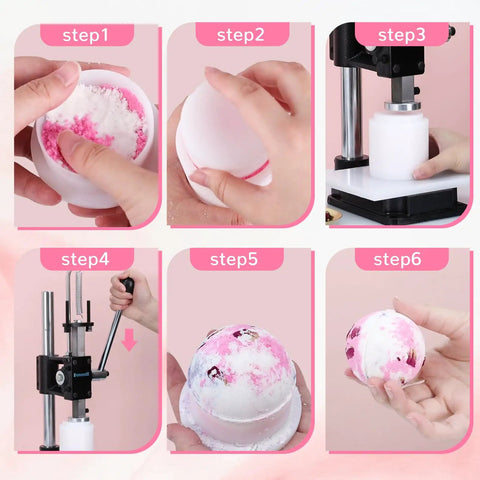 step1

step2

step3

step4

step5

step6