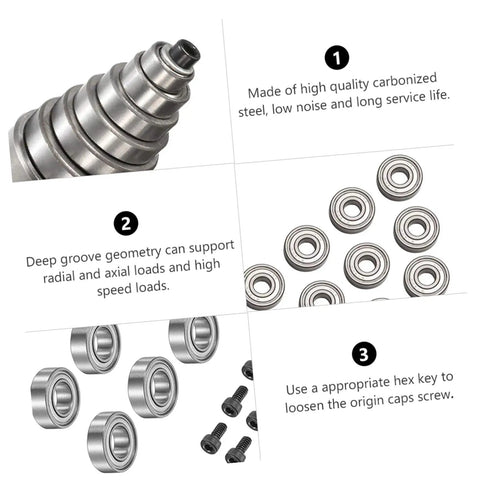 1

Made of high quality carbonized steel, low noise and long service life.

2

Deep groove geometry can support radial and axial loads and high speed loads.

3

Use a appropriate hex key to loosen the origin caps screw.