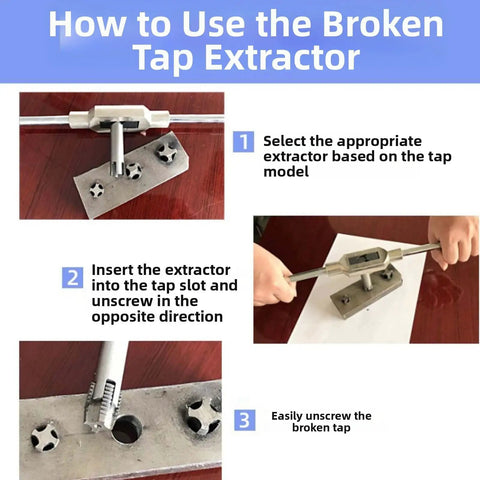 How to Use the Broken Tap Extractor

1 Select the appropriate extractor based on the tap model

2 Insert the extractor into the tap slot and unscrew in the opposite direction

3 Easily unscrew the broken tap