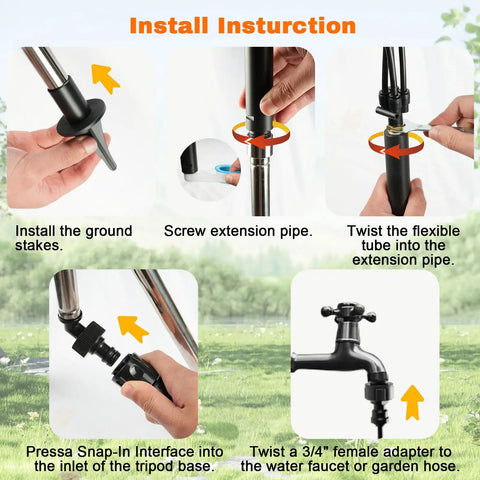 Install Insturction

Install the ground stakes.

Screw extension pipe.

Twist the flexible tube into the extension pipe.

Pressa Snap-In Interface into the inlet of the tripod base.

Twist a 3/4" female adapter to the water faucet or garden hose.