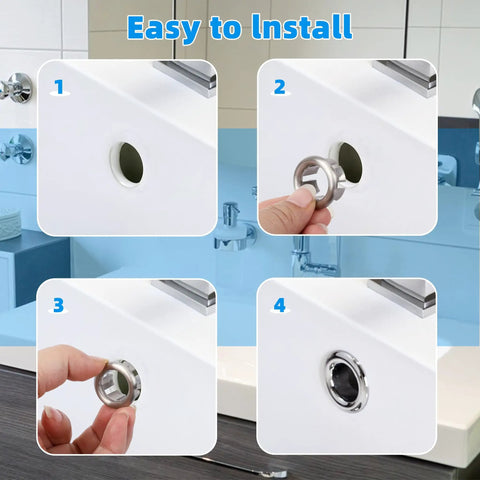 Easy to lnstall

1

2

3

4