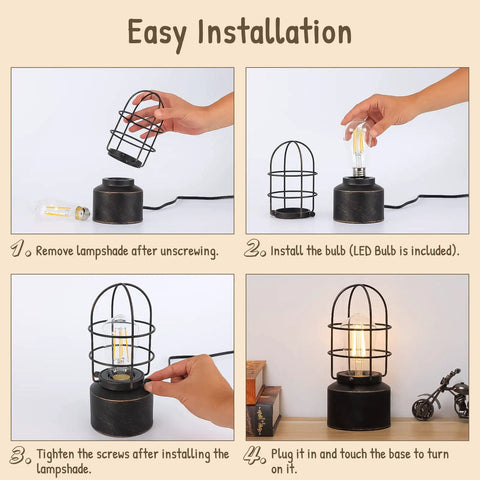 Easy Installation

1. Remove lampshade after unscrewing.

2. Install the bulb (LED Bulb is included).

3. Tighten the screws after installing the lampshade.

4. Plug it in and touch the base to turn on it.