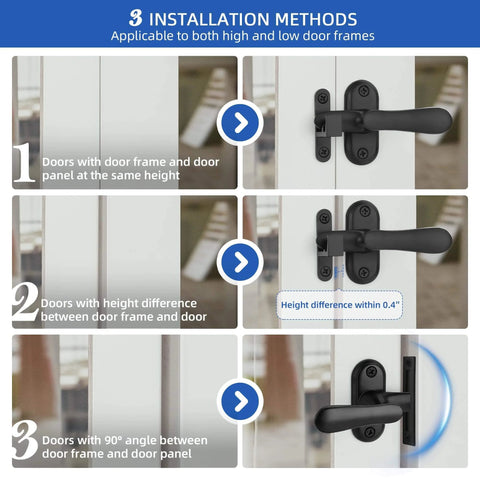 3 INSTALLATION METHODS
Applicable to both high and low door frames

1 Doors with door frame and door panel at the same height

2 Doors with height difference between door frame and door

Height difference within 0.4"

3 Doors with 90° angle between door frame and door panel