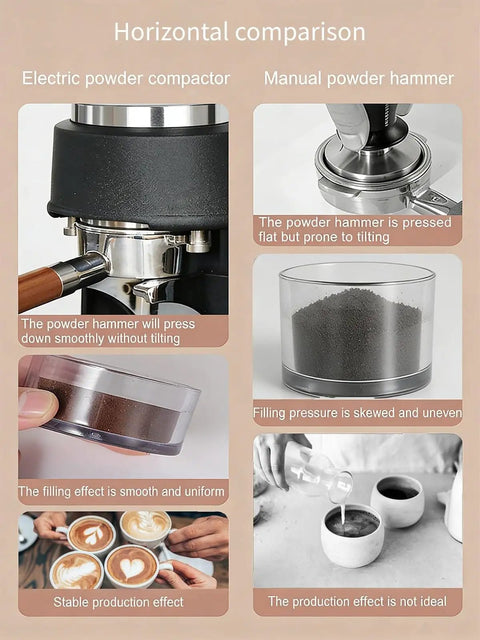 Horizontal comparison

Electric powder compactor

The powder hammer will press down smoothly without tilting

The filling effect is smooth and uniform

Stable production effect

Manual powder hammer

The powder hammer is pressed flat but prone to tilting

Filling pressure is skewed and uneven

The production effect is not ideal