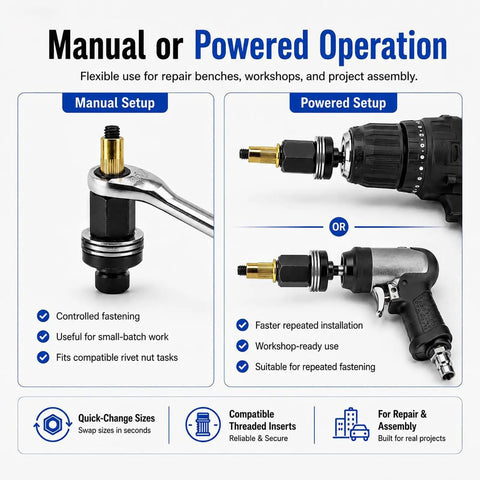 Manual or Powered Operation

Flexible use for repair benches, workshops, and project assembly.

Manual Setup

Controlled fastening

Useful for small-batch work

Fits compatible rivet nut tasks

Powered Setup

OR

Faster repeated installation

Workshop-ready use

Suitable for repeated fastening

Quick-Change Sizes
Swap sizes in seconds

Compatible Threaded Inserts
Reliable & Secure

For Repair & Assembly
Built for real projects