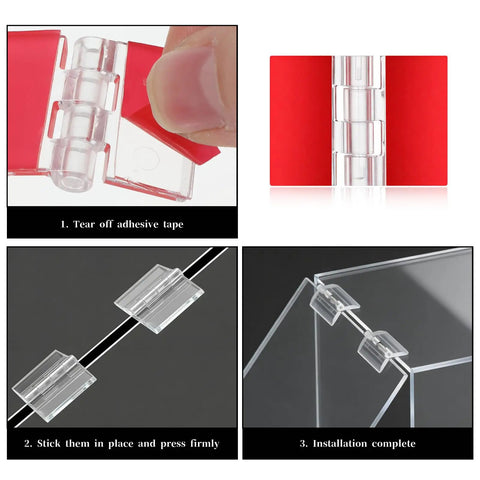 1. Tear off adhesive tape

2. Stick them in place and press firmly

3. Installation complete