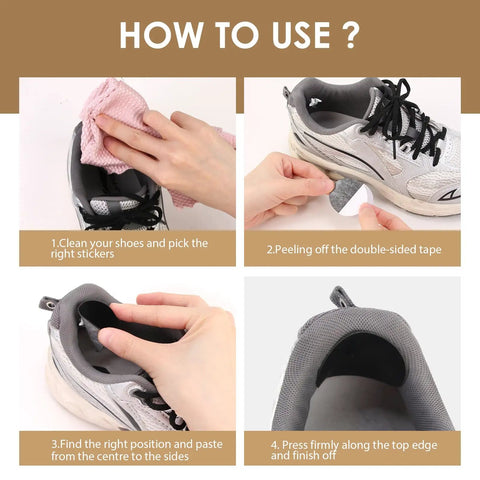 HOW TO USE ?

1.Clean your shoes and pick the right stickers

2.Peeling off the double-sided tape

3.Find the right position and paste from the centre to the sides

4. Press firmly along the top edge and finish off