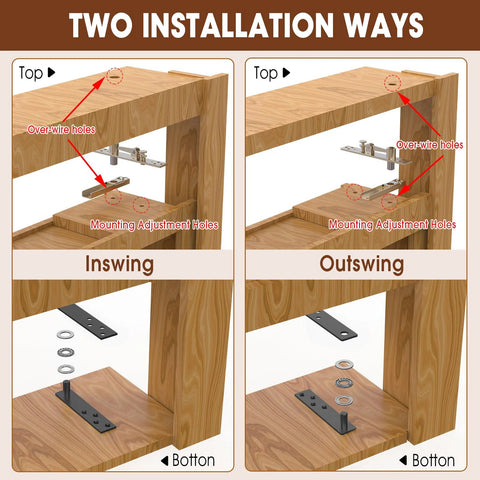 TWO INSTALLATION WAYS

Top ▶

Over-wire holes

Mounting Adjustment Holes

Inswing

◀ Botton

Top ▶

Over-wire holes

Mounting Adjustment Holes

Outswing

◀ Botton