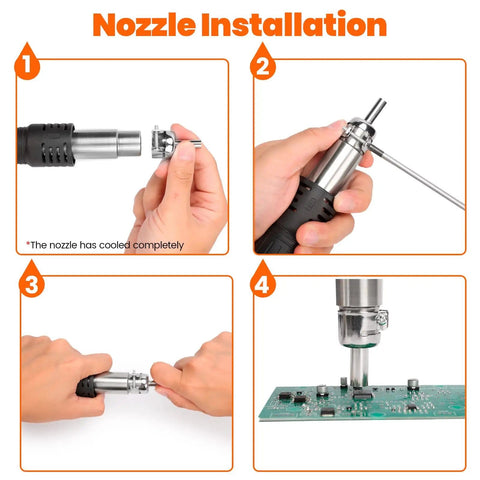 Nozzle Installation

1

*The nozzle has cooled completely

2

3

4