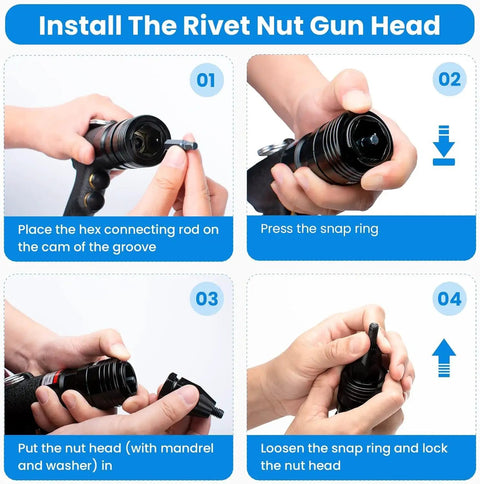 Install The Rivet Nut Gun Head

01

Place the hex connecting rod on the cam of the groove

02

Press the snap ring

03

Put the nut head (with mandrel and washer) in

04

Loosen the snap ring and lock the nut head