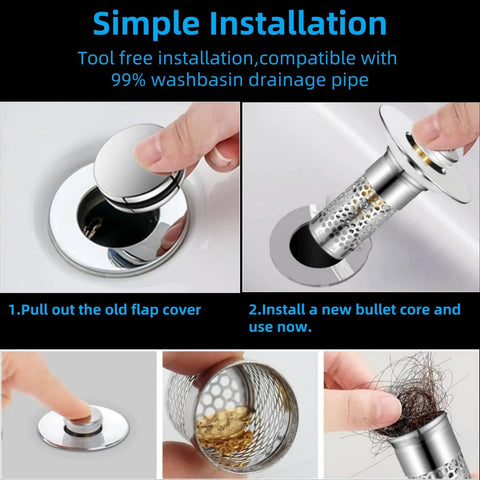 Simple Installation

Tool free installation,compatible with 99% washbasin drainage pipe

1.Pull out the old flap cover

2.Install a new bullet core and use now.