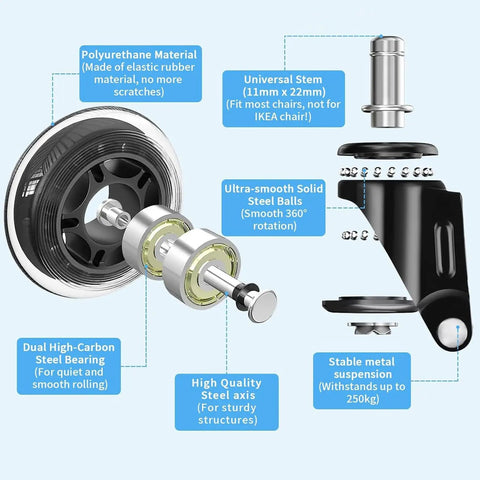 Polyurethane Material
(Made of elastic rubber material, no more scratches)

Universal Stem
(11mm x 22mm)
(Fit most chairs, not for IKEA chair!)

Ultra-smooth Solid Steel Balls
(Smooth 360° rotation)

Dual High-Carbon Steel Bearing
(For quiet and smooth rolling)

High Quality Steel axis
(For sturdy structures)

Stable metal suspension
(Withstands up to 250kg)