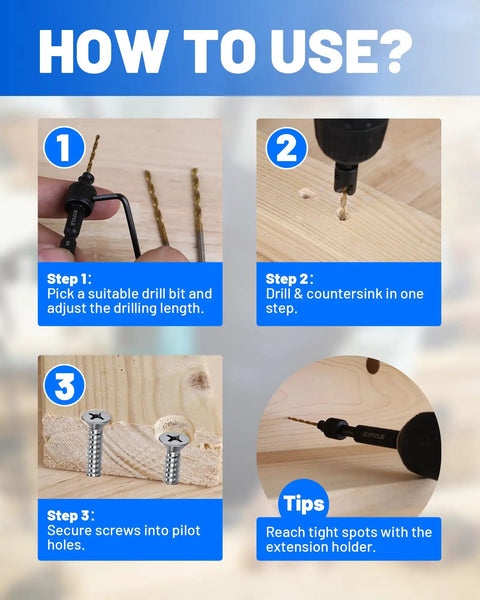 HOW TO USE?

1

Step 1:
Pick a suitable drill bit and adjust the drilling length.

2

Step 2:
Drill & countersink in one step.

3

Step 3:
Secure screws into pilot holes.

Tips

Reach tight spots with the extension holder.