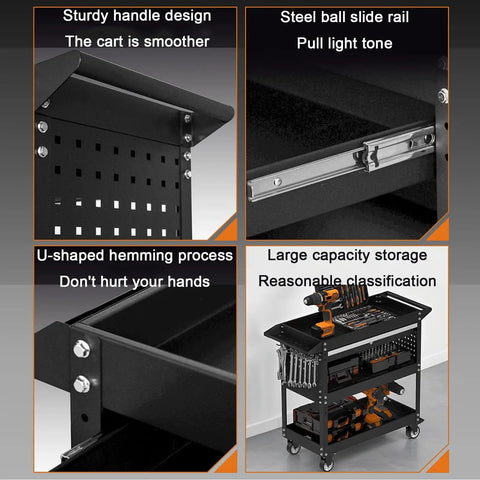 Sturdy handle design

The cart is smoother

Steel ball slide rail

Pull light tone

U-shaped hemming process

Don't hurt your hands

Large capacity storage

Reasonable classification