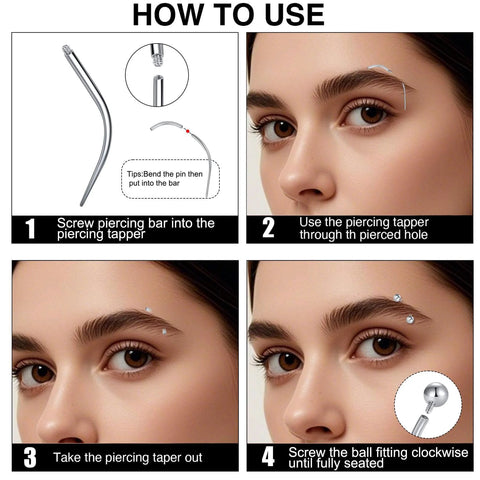 HOW TO USE

Tips:Bend the pin then put into the bar

1 Screw piercing bar into the piercing tapper

2 Use the piercing tapper through th pierced hole

3 Take the piercing taper out

4 Screw the ball fitting clockwise until fully seated