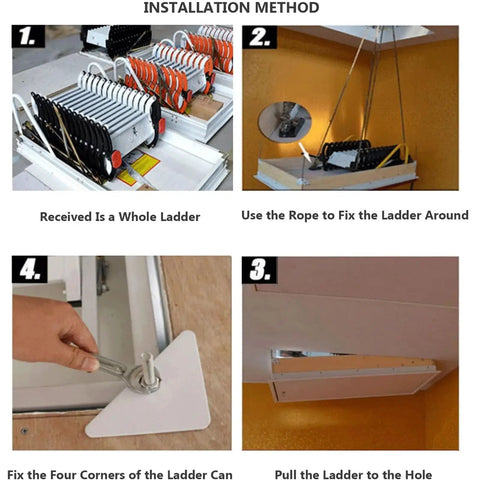 INSTALLATION METHOD

1.

Received Is a Whole Ladder

2.

Use the Rope to Fix the Ladder Around

4.

Fix the Four Corners of the Ladder Can

3.

Pull the Ladder to the Hole