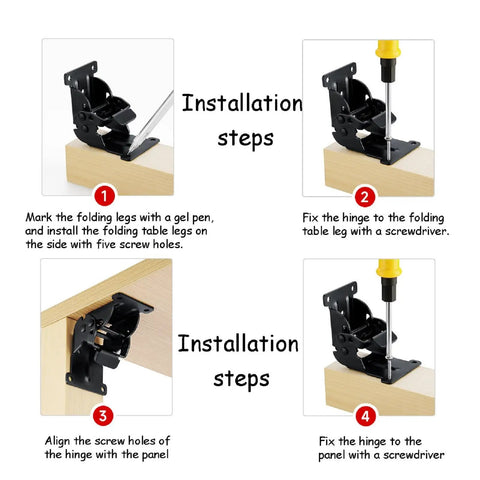 Installation steps

1

Mark the folding legs with a gel pen, and install the folding table legs on the side with five screw holes.

2

Fix the hinge to the folding table leg with a screwdriver.

Installation steps

3

Align the screw holes of the hinge with the panel

4

Fix the hinge to the panel with a screwdriver