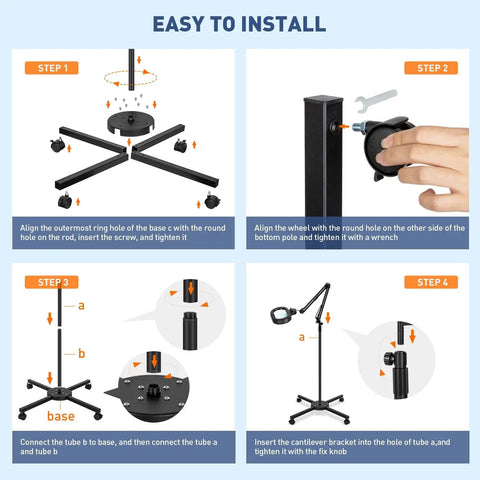 EASY TO INSTALL

STEP 1

Align the outermost ring hole of the base c with the round hole on the rod, insert the screw, and tighten it

STEP 2

Align the wheel with the round hole on the other side of the bottom pole and tighten it with a wrench

STEP 3

a

b

base

Connect the tube b to base, and then connect the tube a and tube b

STEP 4

a

Insert the cantilever bracket into the hole of tube a,and tighten it with the fix knob