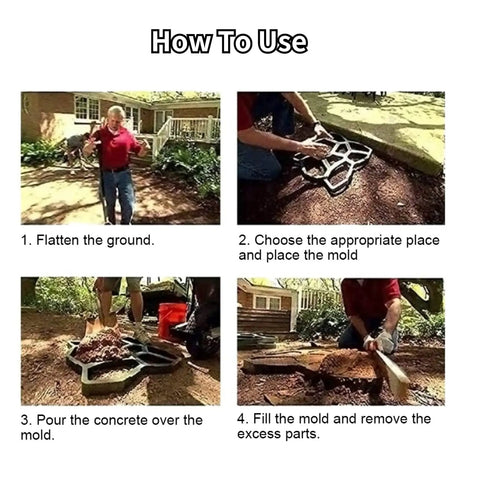 How To Use

1. Flatten the ground.

2. Choose the appropriate place and place the mold

3. Pour the concrete over the mold.

4. Fill the mold and remove the excess parts.