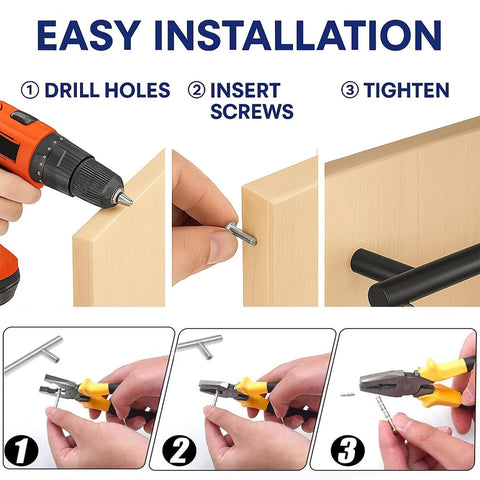 EASY INSTALLATION

① DRILL HOLES ② INSERT SCREWS ③ TIGHTEN

1

2

3