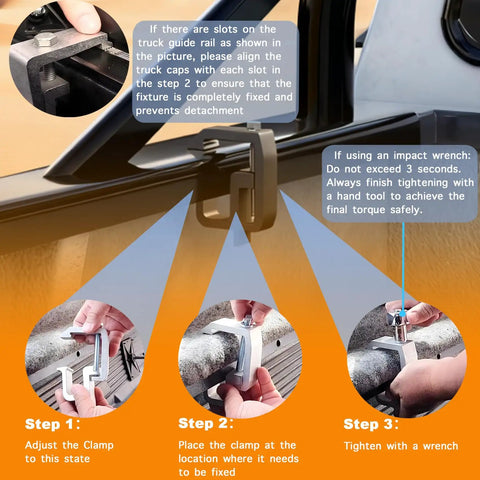 If there are slots on the truck guide rail as shown in the picture, please align the truck caps with each slot in the step 2 to ensure that the fixture is completely fixed and prevents detachment

If using an impact wrench: Do not exceed 3 seconds. Always finish tightening with a hand tool to achieve the final torque safely.

Step 1:

Adjust the Clamp to this state

Step 2:

Place the clamp at the location where it needs to be fixed

Step 3:

Tighten with a wrench