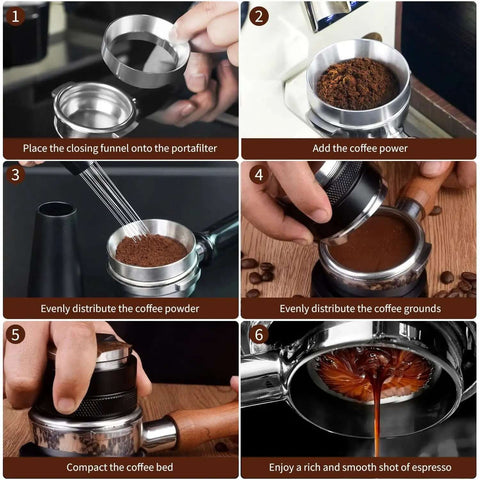 1
Place the closing funnel onto the portafilter

2
Add the coffee power

3
Evenly distribute the coffee powder

4
Evenly distribute the coffee grounds

5
Compact the coffee bed

6
Enjoy a rich and smooth shot of espresso