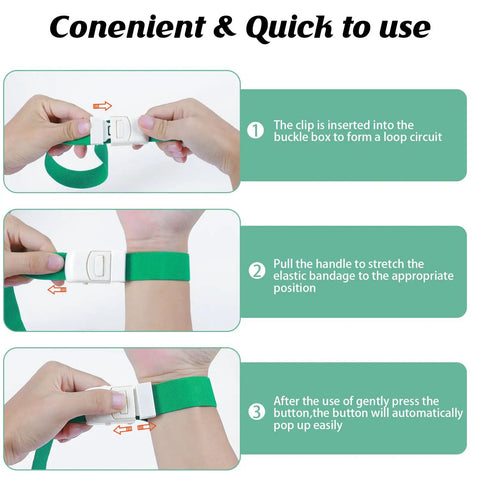 Conenient & Quick to use

1 The clip is inserted into the buckle box to form a loop circuit

2 Pull the handle to stretch the elastic bandage to the appropriate position

3 After the use of gently press the button,the button will automatically pop up easily