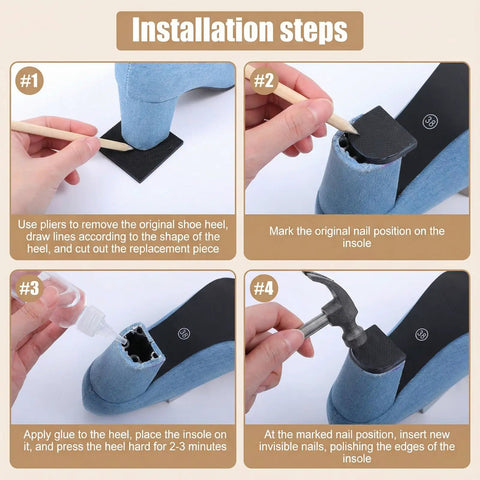 Installation steps

#1

Use pliers to remove the original shoe heel, draw lines according to the shape of the heel, and cut out the replacement piece

#2

38

Mark the original nail position on the insole

#3

38

Apply glue to the heel, place the insole on it, and press the heel hard for 2-3 minutes

#4

38

At the marked nail position, insert new invisible nails, polishing the edges of the insole