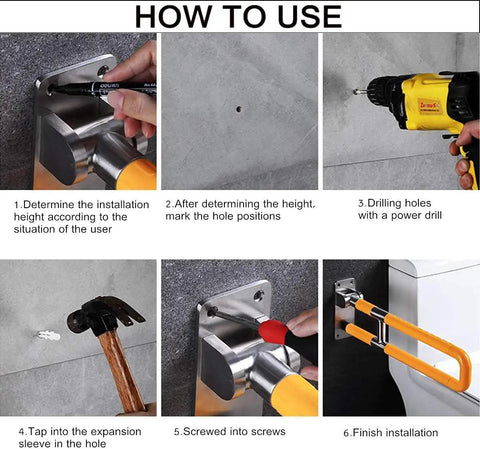 HOW TO USE

1.Determine the installation height according to the situation of the user

2.After determining the height, mark the hole positions

3.Drilling holes with a power drill

4.Tap into the expansion sleeve in the hole

5.Screwed into screws

6.Finish installation