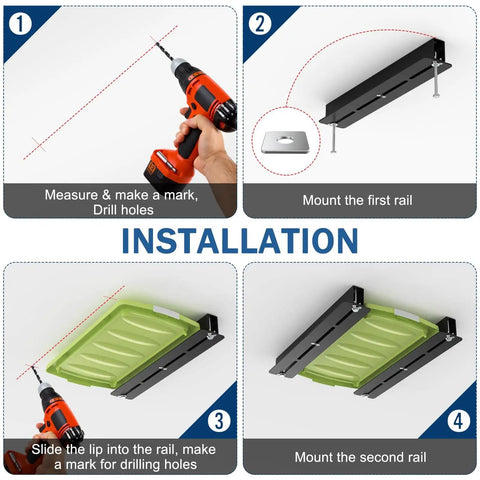 1

Measure & make a mark, Drill holes

2

Mount the first rail

INSTALLATION

3

Slide the lip into the rail, make a mark for drilling holes

4

Mount the second rail