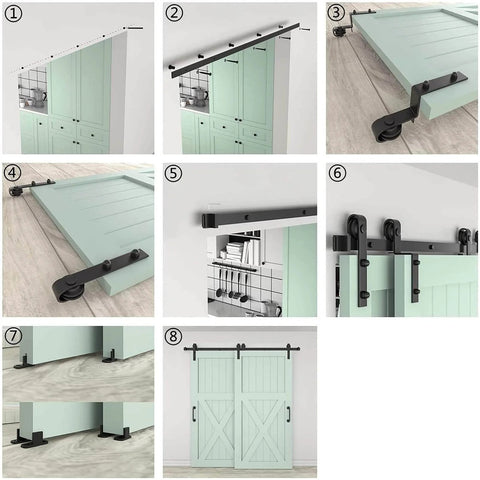 ①

②

③

④

⑤

⑥

⑦

⑧