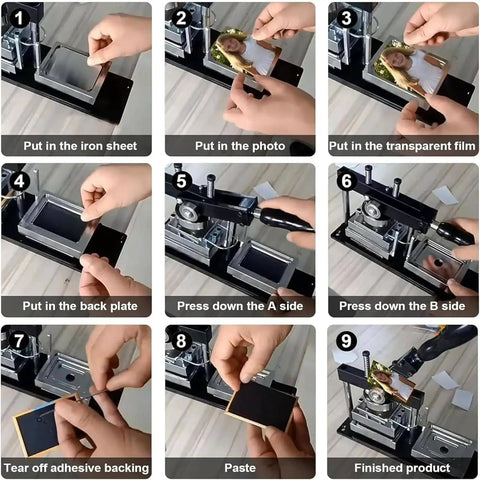 1
Put in the iron sheet

2
Put in the photo

3
Put in the transparent film

4
Put in the back plate

5
Press down the A side

6
Press down the B side

7
Tear off adhesive backing

8
Paste

9
Finished product