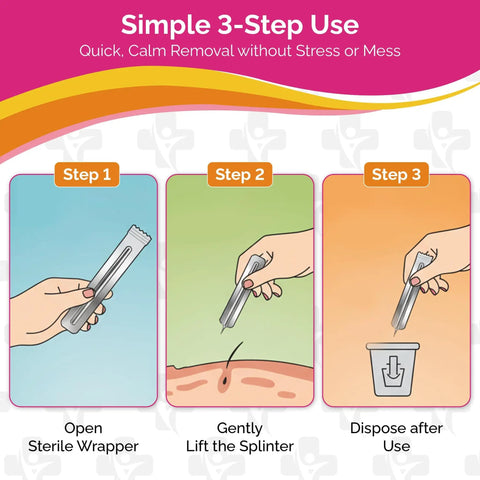 Simple 3-Step Use
Quick, Calm Removal without Stress or Mess

Step 1

Open Sterile Wrapper

Step 2

Gently Lift the Splinter

Step 3

Dispose after Use