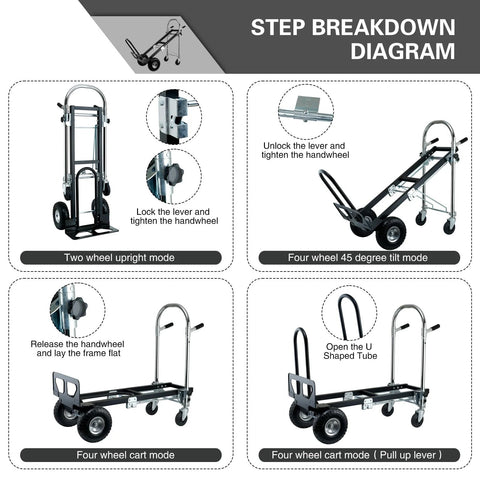 STEP BREAKDOWN DIAGRAM

Lock the lever and tighten the handwheel

Two wheel upright mode

Unlock the lever and tighten the handwheel

Four wheel 45 degree tilt mode

Release the handwheel and lay the frame flat

Four wheel cart mode

Open the U Shaped Tube

Four wheel cart mode ( Pull up lever )