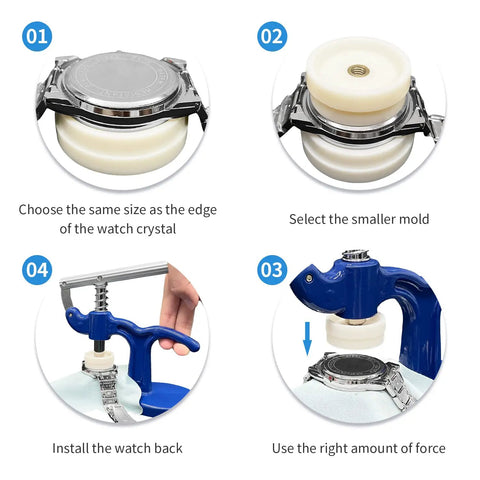 01

Choose the same size as the edge of the watch crystal

02

Select the smaller mold

04

Install the watch back

03

Use the right amount of force