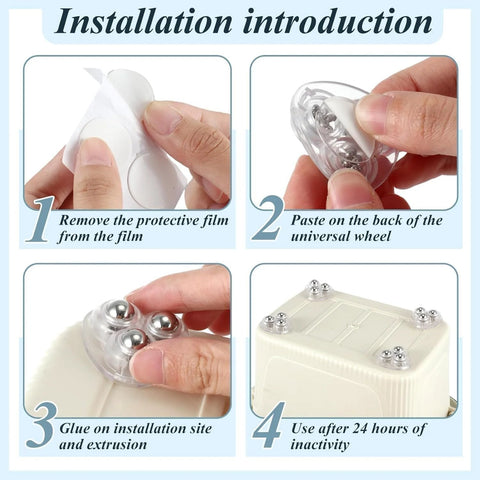 Installation introduction

1 Remove the protective film from the film

2 Paste on the back of the universal wheel

3 Glue on installation site and extrusion

4 Use after 24 hours of inactivity