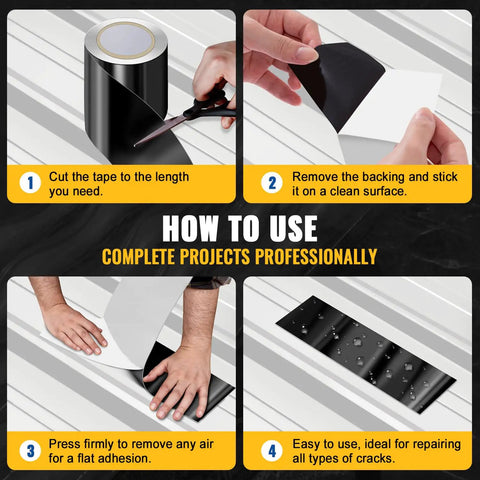 1 Cut the tape to the length you need.

2 Remove the backing and stick it on a clean surface.

HOW TO USE
COMPLETE PROJECTS PROFESSIONALLY

3 Press firmly to remove any air for a flat adhesion.

4 Easy to use, ideal for repairing all types of cracks.