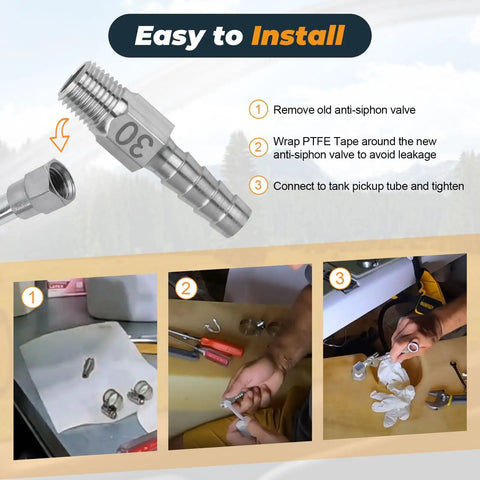 Easy to Install

30

1 Remove old anti-siphon valve

2 Wrap PTFE Tape around the new anti-siphon valve to avoid leakage

3 Connect to tank pickup tube and tighten

1

2

3