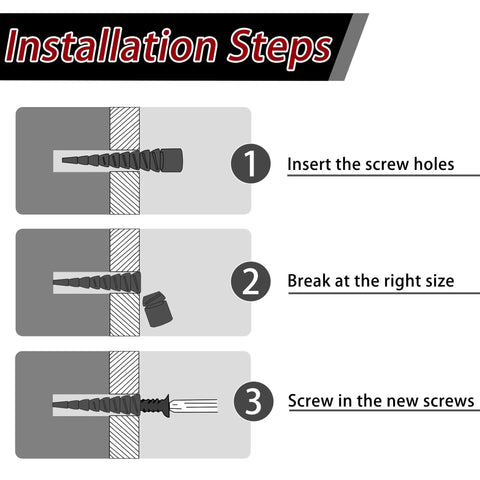 Installation Steps

1 Insert the screw holes

2 Break at the right size

3 Screw in the new screws