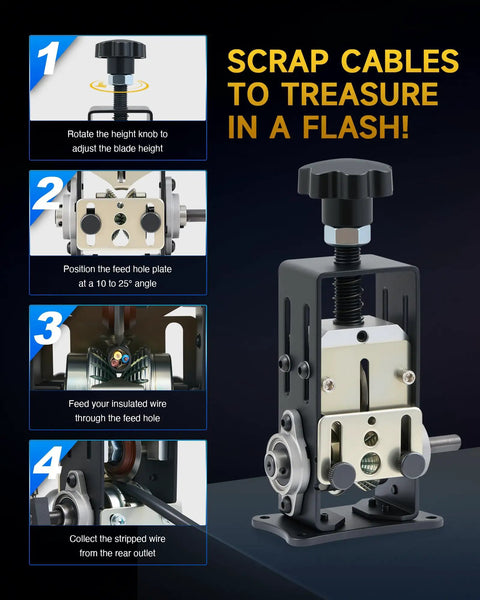 1

Rotate the height knob to adjust the blade height

2

Position the feed hole plate at a 10 to 25° angle

3

Feed your insulated wire through the feed hole

4

Collect the stripped wire from the rear outlet

SCRAP CABLES TO TREASURE IN A FLASH!