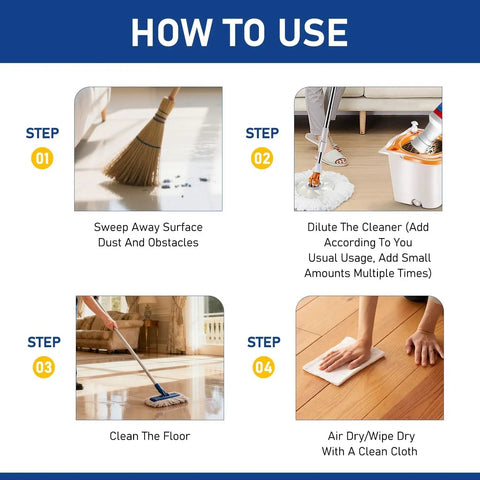 HOW TO USE

STEP
01

Sweep Away Surface Dust And Obstacles

STEP
02

Dilute The Cleaner (Add According To You Usual Usage, Add Small Amounts Multiple Times)

STEP
03

Clean The Floor

STEP
04

Air Dry/Wipe Dry With A Clean Cloth