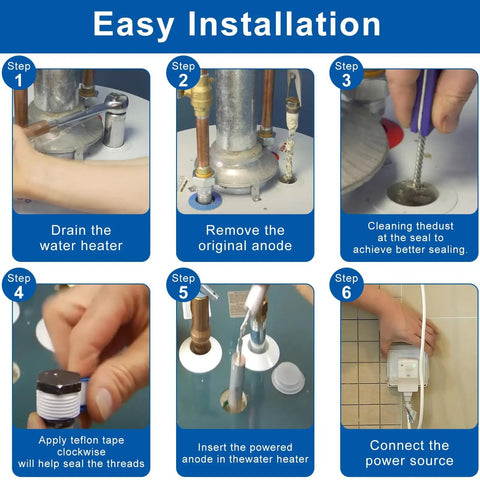 Easy Installation

Step 1

Drain the water heater

Step 2

Remove the original anode

Step 3

Cleaning thedust at the seal to achieve better sealing.

Step 4

Apply teflon tape clockwise will help seal the threads

Step 5

Insert the powered anode in thewater heater

Step 6

Connect the power source