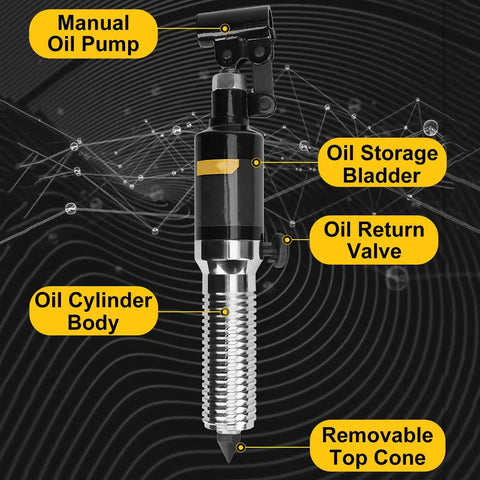 Manual Oil Pump

Oil Storage Bladder

Oil Return Valve

Oil Cylinder Body

Removable Top Cone