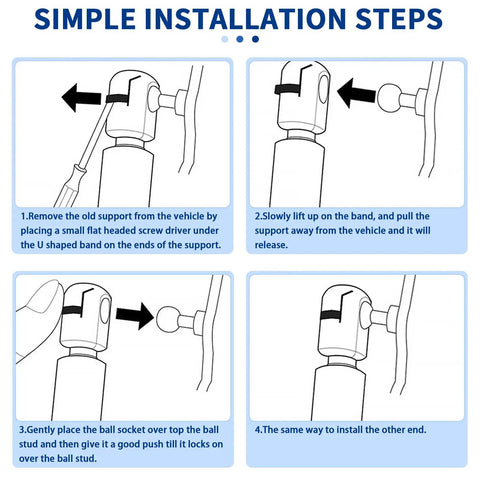 SIMPLE INSTALLATION STEPS

1.Remove the old support from the vehicle by placing a small flat headed screw driver under the U shaped band on the ends of the support.

2.Slowly lift up on the band, and pull the support away from the vehicle and it will release.

3.Gently place the ball socket over top the ball stud and then give it a good push till it locks on over the ball stud.

4.The same way to install the other end.