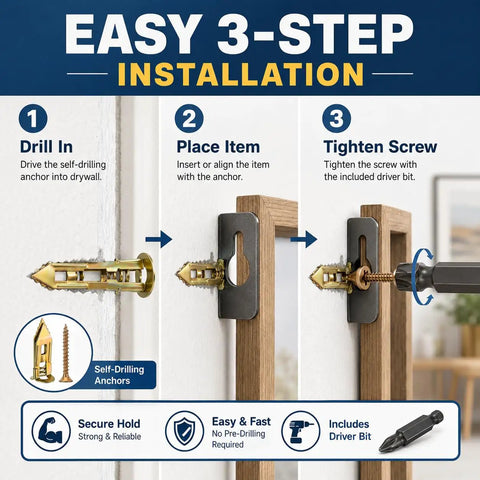 EASY 3-STEP
INSTALLATION

1
Drill In
Drive the self-drilling anchor into drywall.

2
Place Item
Insert or align the item with the anchor.

3
Tighten Screw
Tighten the screw with the included driver bit.

Self-Drilling Anchors

Secure Hold
Strong & Reliable

Easy & Fast
No Pre-Drilling Required

Includes Driver Bit