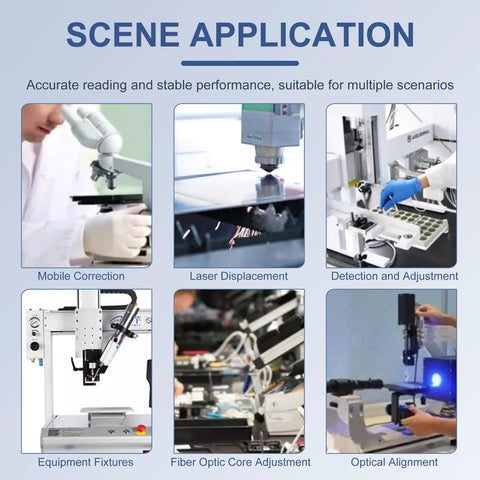 SCENE APPLICATION

Accurate reading and stable performance, suitable for multiple scenarios

Mobile Correction

Laser Displacement

Detection and Adjustment

Equipment Fixtures

Fiber Optic Core Adjustment

Optical Alignment