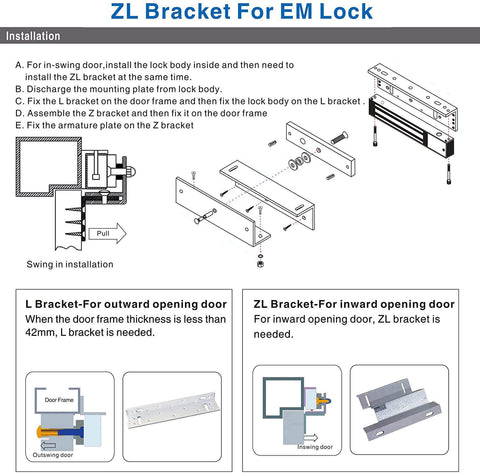 ZL Bracket For EM Lock

Installation

A. For in-swing door,install the lock body inside and then need to install the ZL bracket at the same time.
B. Discharge the mounting plate from lock body.
C. Fix the L bracket on the door frame and then fix the lock body on the L bracket .
D. Assemble the Z bracket and then fix it on the door frame
E. Fix the armature plate on the Z bracket

Pull

Swing in installation

L Bracket-For outward opening door
When the door frame thickness is less than 42mm, L bracket is needed.

Door Frame

Outswing door

ZL Bracket-For inward opening door
For inward opening door, ZL bracket is needed.

Inswing door