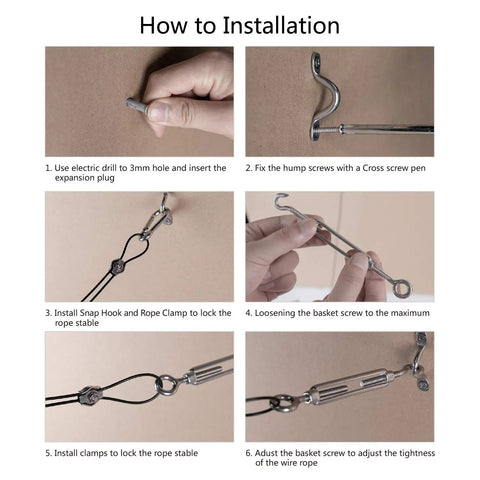 How to Installation

1. Use electric drill to 3mm hole and insert the expansion plug

2. Fix the hump screws with a Cross screw pen

3. Install Snap Hook and Rope Clamp to lock the rope stable

4. Loosening the basket screw to the maximum

5. Install clamps to lock the rope stable

6. Adust the basket screw to adjust the tightness of the wire rope